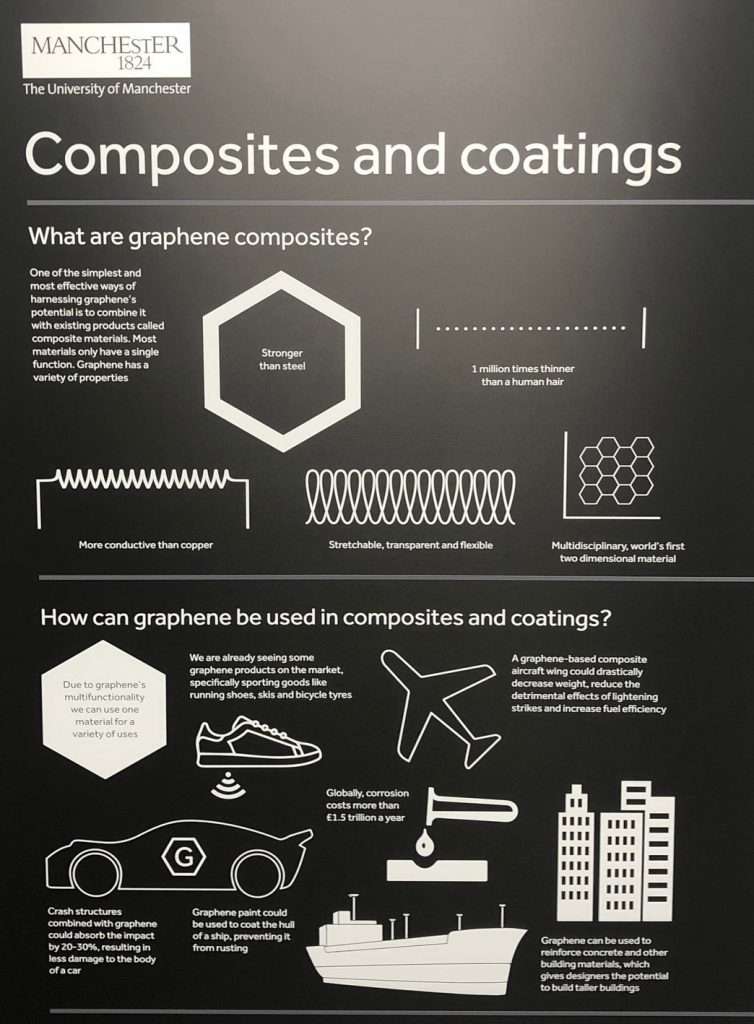 MANCHESTER
1824
The University of Manchester

Composites and coatings

What are graphene composites?

One of the simplest and most effective ways of harnessing graphene's potential is to combine it with existing products called composite materials. Most materials only have a single function. Graphene has a variety of properties

Stronger than steel

1 million times thinner than a human hair

More conductive than copper

Stretchable, transparent and flexible

Multidisciplinary, world's first two dimensional material

How can graphene be used in composites and coatings?

Due to graphene's multifunctionality we can use one material for a variety of uses

We are already seeing some graphene products on the market, specifically sporting goods like running shoes, skis and bicycle tyres

A graphene-based composite aircraft wing could drastically decrease weight, reduce the detrimental effects of lightening strikes and increase fuel efficiency

Globally, corrosion costs more than £1.5 trillion a year

G

Crash structures combined with graphene could absorb the impact by 20-30%, resulting in less damage to the body of a car

Graphene paint could be used to coat the hull of a ship, preventing it from rusting

Graphene can be used to reinforce concrete and other building materials, which gives designers the potential to build taller buildings