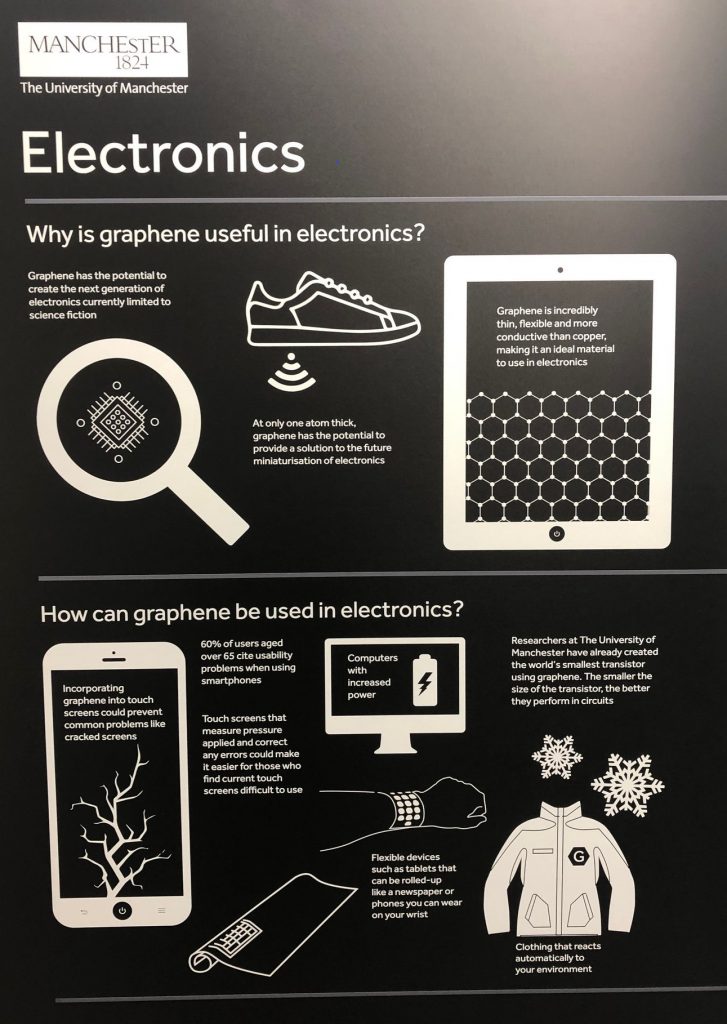 MANCHESTER
1824
The University of Manchester

Electronics

Why is graphene useful in electronics?

Graphene has the potential to create the next generation of electronics currently limited to science fiction

At only one atom thick, graphene has the potential to provide a solution to the future miniaturisation of electronics

Graphene is incredibly thin, flexible and more conductive than copper, making it an ideal material to use in electronics

How can graphene be used in electronics?

Incorporating graphene into touch screens could prevent common problems like cracked screens

60% of users aged over 65 cite usability problems when using smartphones

Touch screens that measure pressure applied and correct any errors could make it easier for those who find current touch screens difficult to use

Computers with increased power

Researchers at The University of Manchester have already created the world's smallest transistor using graphene. The smaller the size of the transistor, the better they perform in circuits

Flexible devices such as tablets that can be rolled-up like a newspaper or phones you can wear on your wrist

G

Clothing that reacts automatically to your environment