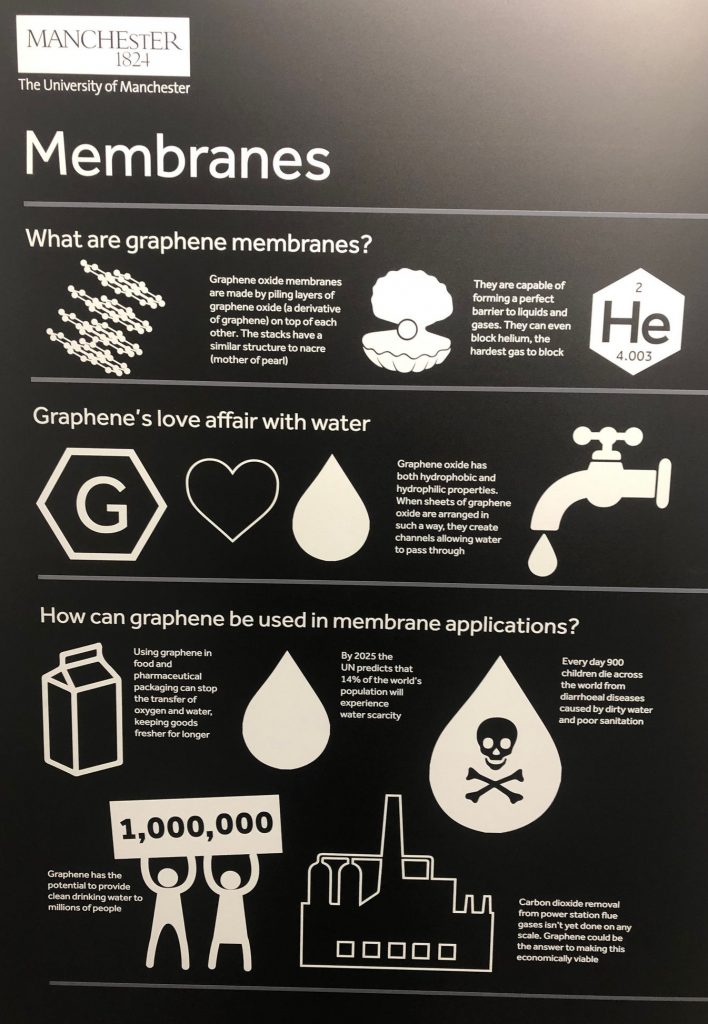 MANCHESTER
1824
The University of Manchester

Membranes

What are graphene membranes?

Graphene oxide membranes are made by piling layers of graphene oxide (a derivative of graphene) on top of each other. The stacks have a similar structure to nacre (mother of pearl)

They are capable of forming a perfect barrier to liquids and gases. They can even block helium, the hardest gas to block

2
He
4.003

Graphene's love affair with water

G

Graphene oxide has both hydrophobic and hydrophilic properties. When sheets of graphene oxide are arranged in such a way, they create channels allowing water to pass through

How can graphene be used in membrane applications?

Using graphene in food and pharmaceutical packaging can stop the transfer of oxygen and water, keeping goods fresher for longer

By 2025 the UN predicts that 14% of the world's population will experience water scarcity

Every day 900 children die across the world from diarrhoeal diseases caused by dirty water and poor sanitation

1,000,000

Graphene has the potential to provide clean drinking water to millions of people

Carbon dioxide removal from power station flue gases isn't yet done on any scale. Graphene could be the answer to making this economically viable